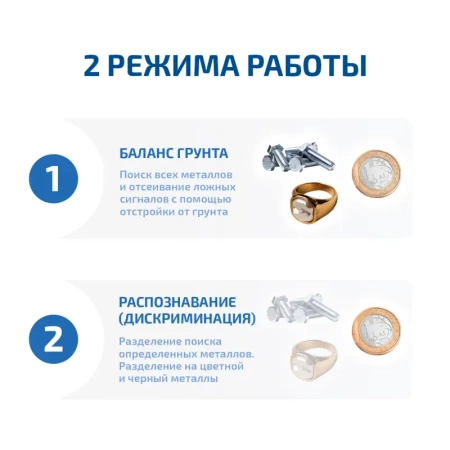 2 РЕЖИМА РАБОТЫ

1

БАЛАНС ГРУНТА

Поиск всех металлов и отсеивание ложных сигналов с помощью отстройки от грунта

2

РАСПОЗНАВАНИЕ (ДИСКРИМИНАЦИЯ)

Разделение поиска определенных металлов. Разделение на цветной и черный металлы